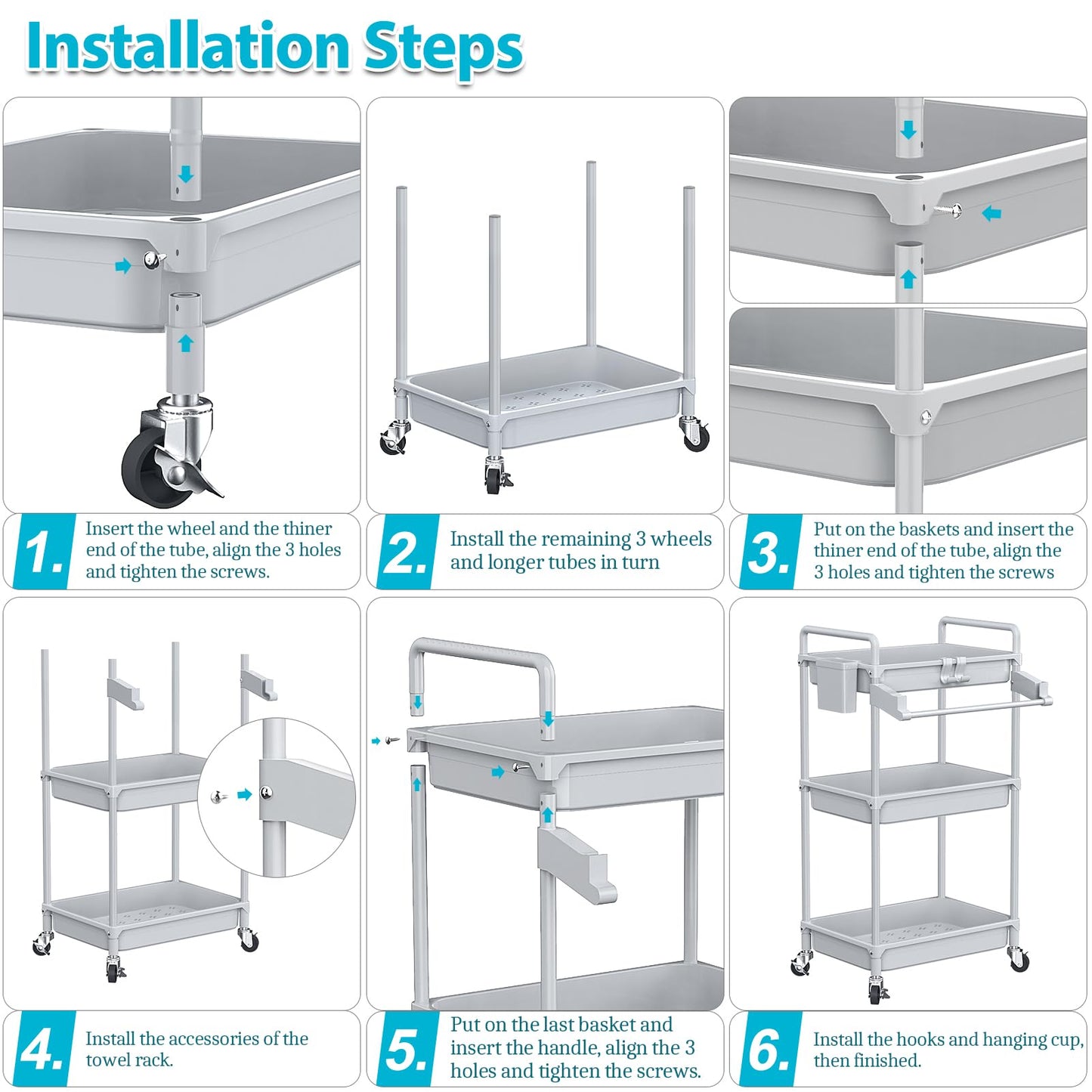 Installation Steps

1. Insert the wheel and the thiner end of the tube, align the 3 holes and tighten the screws.

2. Install the remaining 3 wheels and longer tubes in turn

3. Put on the baskets and insert the thiner end of the tube, align the 3 holes and tighten the screws

4. Install the accessories of the towel rack.

5. Put on the last basket and insert the handle, align the 3 holes and tighten the screws.

6. Install the hooks and hanging cup, then finished.