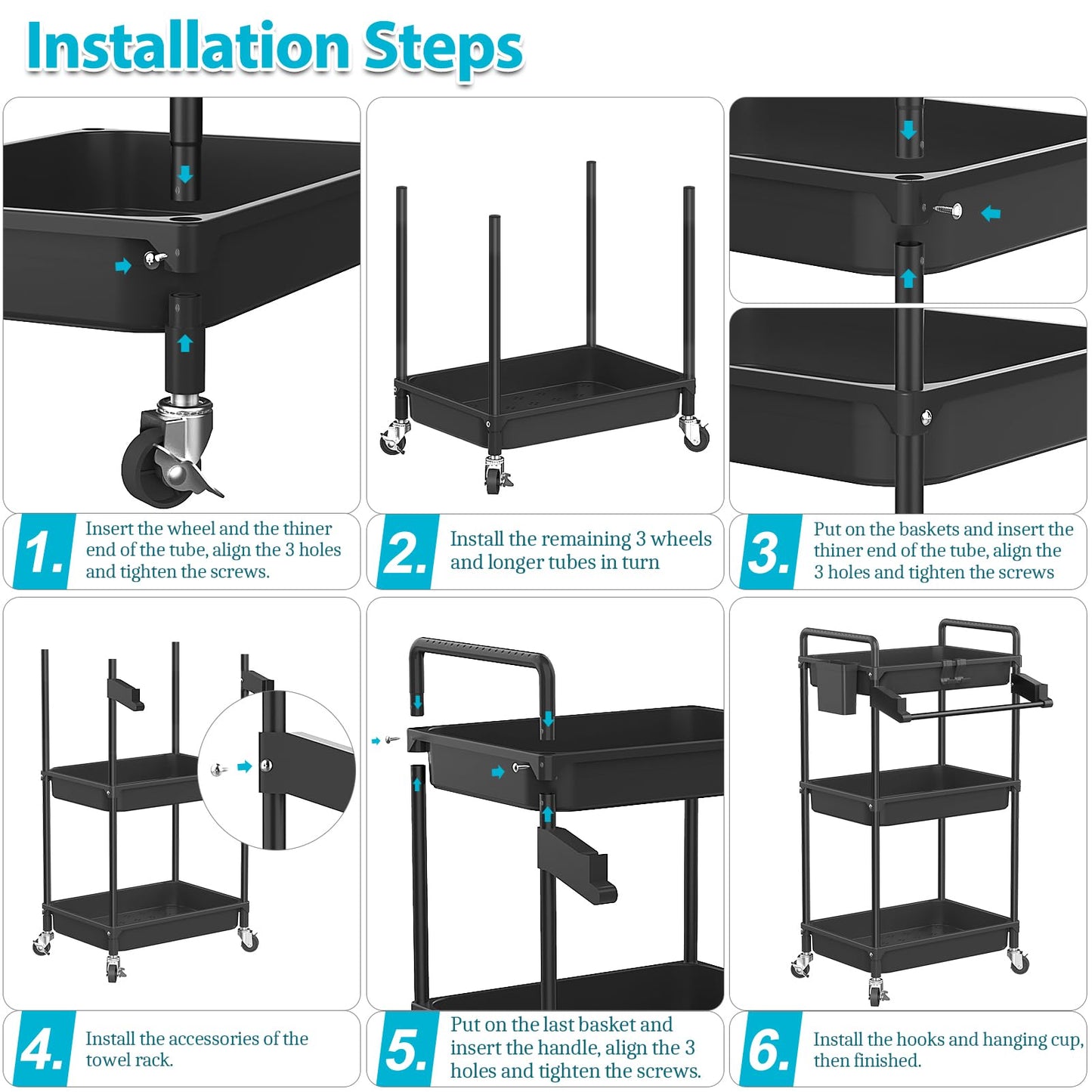 Installation Steps

1. Insert the wheel and the thiner end of the tube, align the 3 holes and tighten the screws.

2. Install the remaining 3 wheels and longer tubes in turn

3. Put on the baskets and insert the thiner end of the tube, align the 3 holes and tighten the screws

4. Install the accessories of the towel rack.

5. Put on the last basket and insert the handle, align the 3 holes and tighten the screws.

6. Install the hooks and hanging cup, then finished.