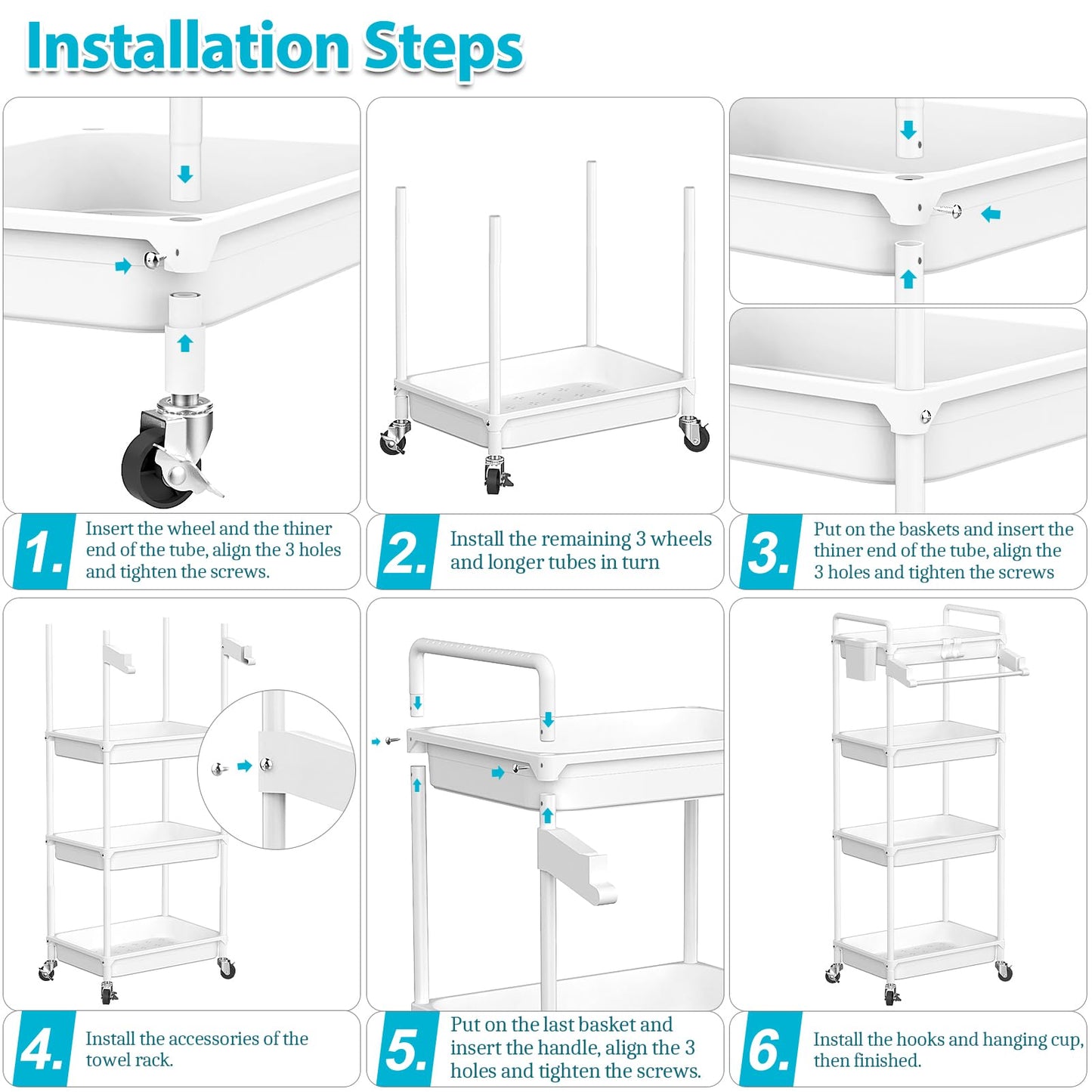 Installation Steps

1. Insert the wheel and the thiner end of the tube, align the 3 holes and tighten the screws.

2. Install the remaining 3 wheels and longer tubes in turn

3. Put on the baskets and insert the thiner end of the tube, align the 3 holes and tighten the screws

4. Install the accessories of the towel rack.

5. Put on the last basket and insert the handle, align the 3 holes and tighten the screws.

6. Install the hooks and hanging cup, then finished.