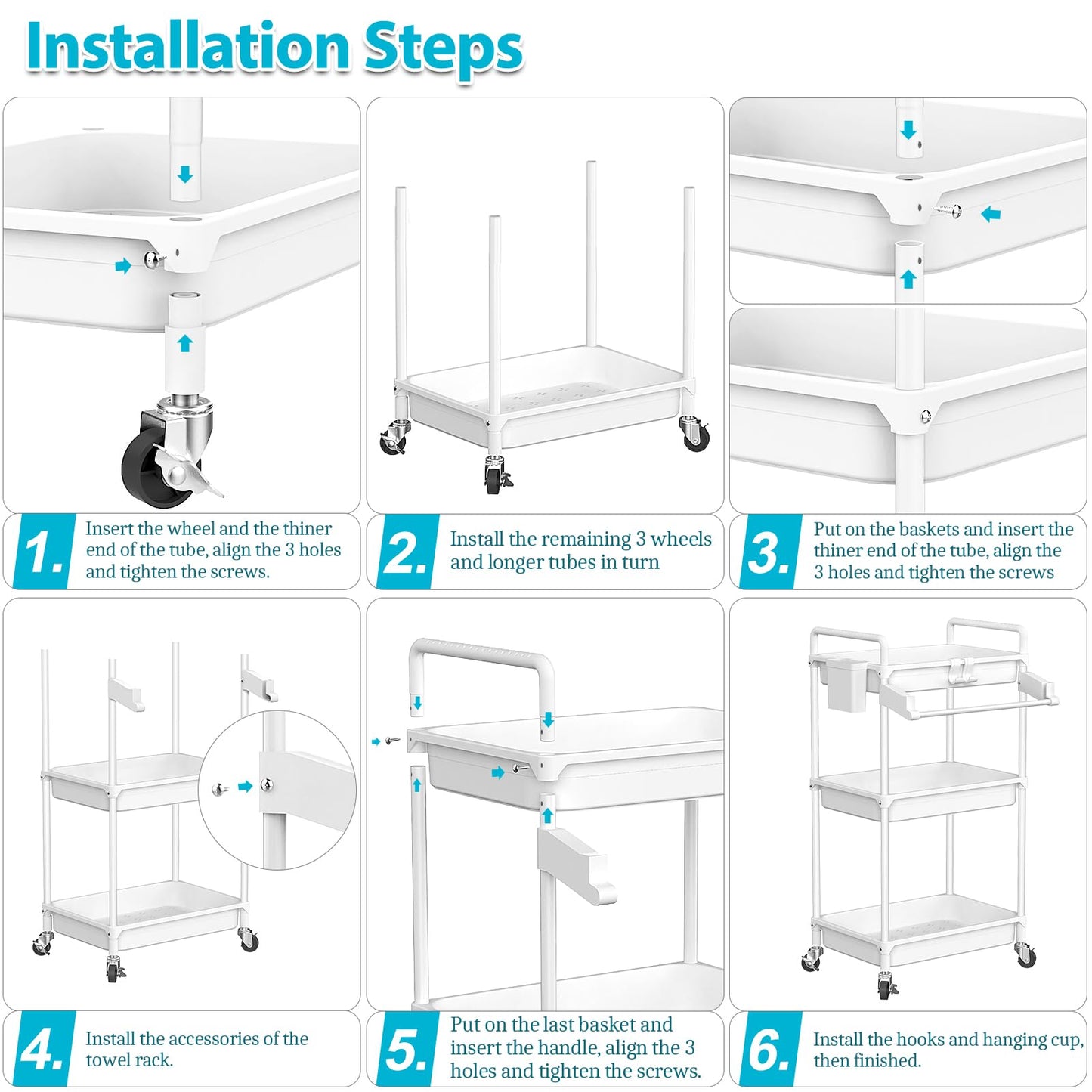 Installation Steps

1. Insert the wheel and the thiner end of the tube, align the 3 holes and tighten the screws.

2. Install the remaining 3 wheels and longer tubes in turn

3. Put on the baskets and insert the thiner end of the tube, align the 3 holes and tighten the screws

4. Install the accessories of the towel rack.

5. Put on the last basket and insert the handle, align the 3 holes and tighten the screws.

6. Install the hooks and hanging cup, then finished.