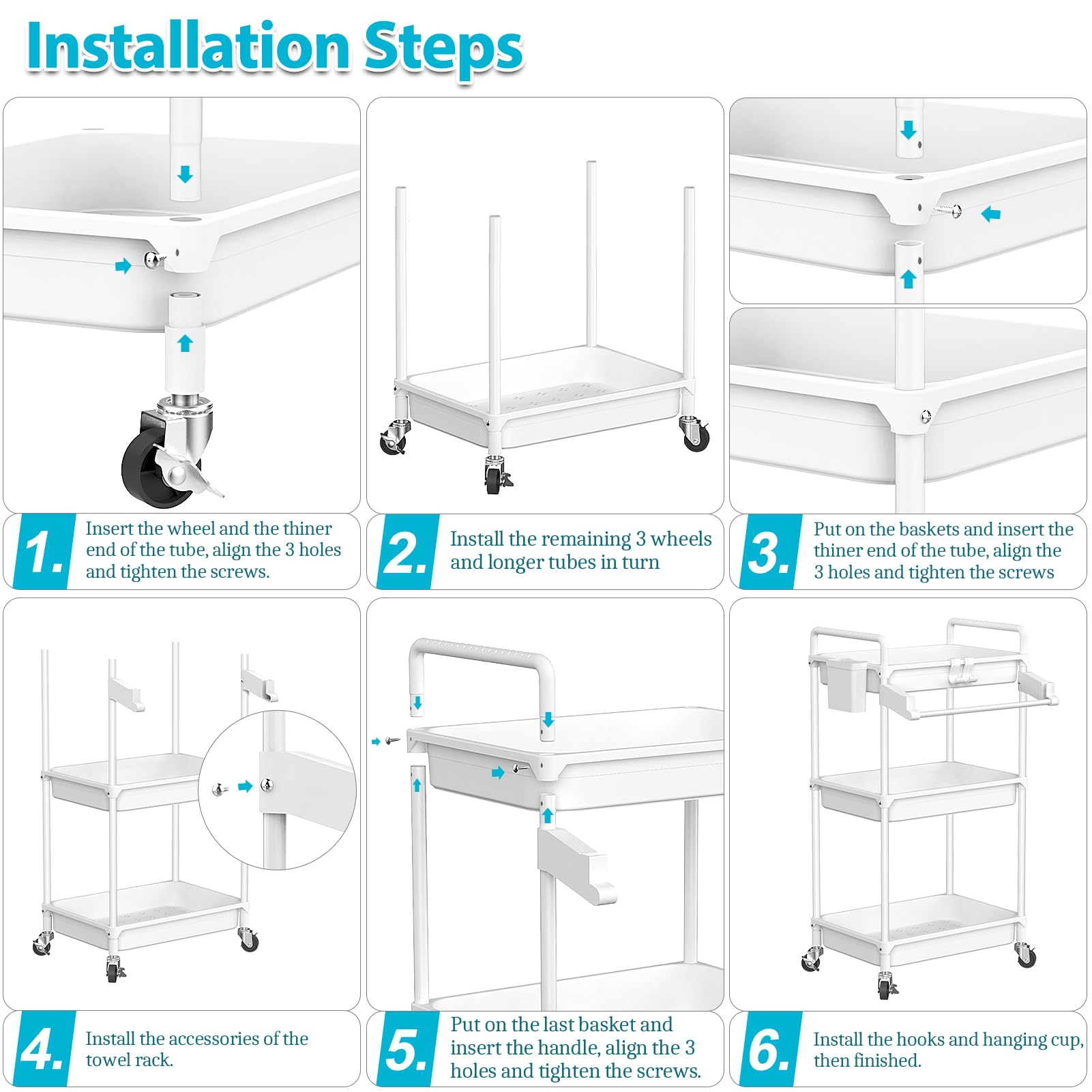 Installation Steps

1. Insert the wheel and the thiner end of the tube, align the 3 holes and tighten the screws.

2. Install the remaining 3 wheels and longer tubes in turn

3. Put on the baskets and insert the thiner end of the tube, align the 3 holes and tighten the screws

4. Install the accessories of the towel rack.

5. Put on the last basket and insert the handle, align the 3 holes and tighten the screws.

6. Install the hooks and hanging cup, then finished.