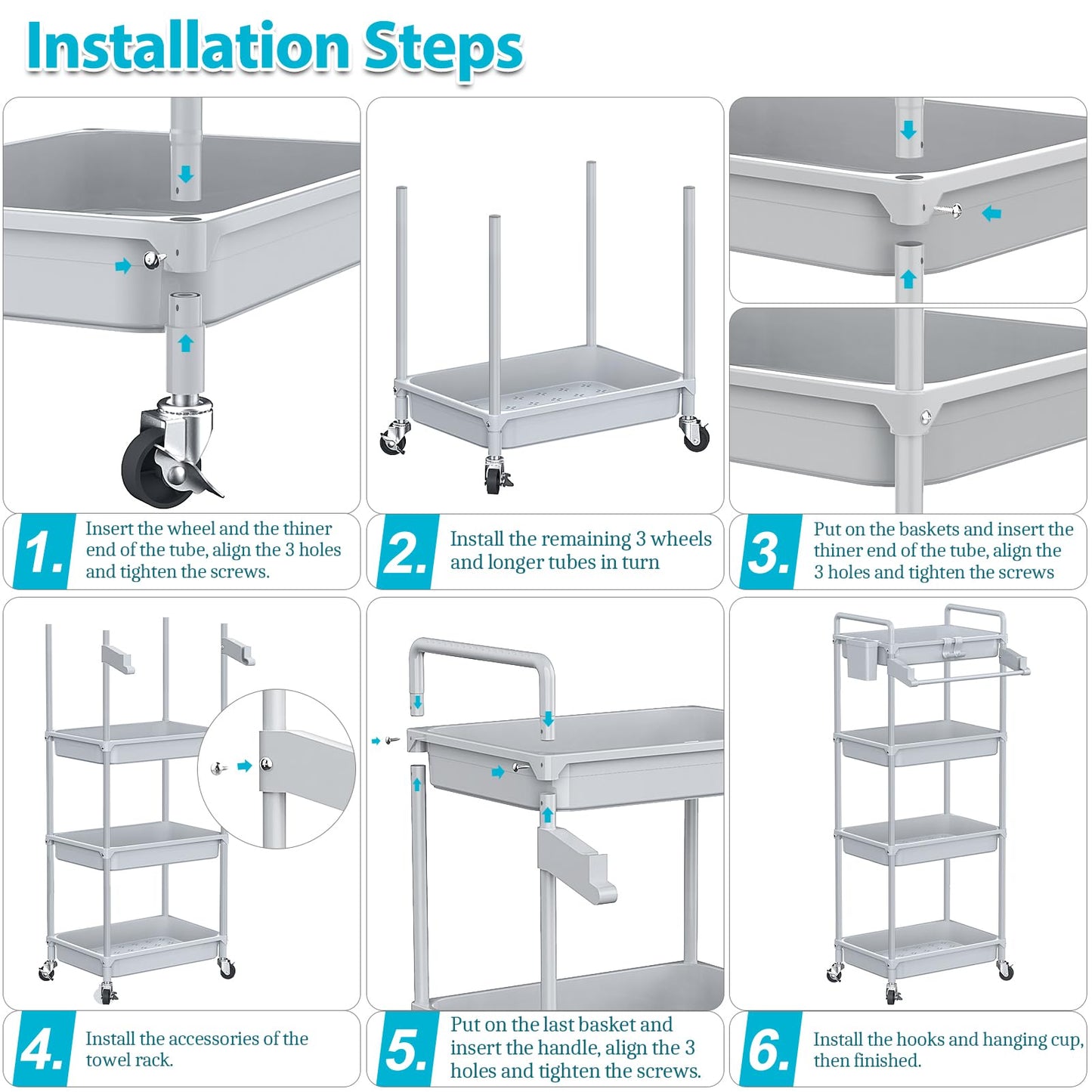 Installation Steps

1. Insert the wheel and the thiner end of the tube, align the 3 holes and tighten the screws.

2. Install the remaining 3 wheels and longer tubes in turn

3. Put on the baskets and insert the thiner end of the tube, align the 3 holes and tighten the screws

4. Install the accessories of the towel rack.

5. Put on the last basket and insert the handle, align the 3 holes and tighten the screws.

6. Install the hooks and hanging cup, then finished.